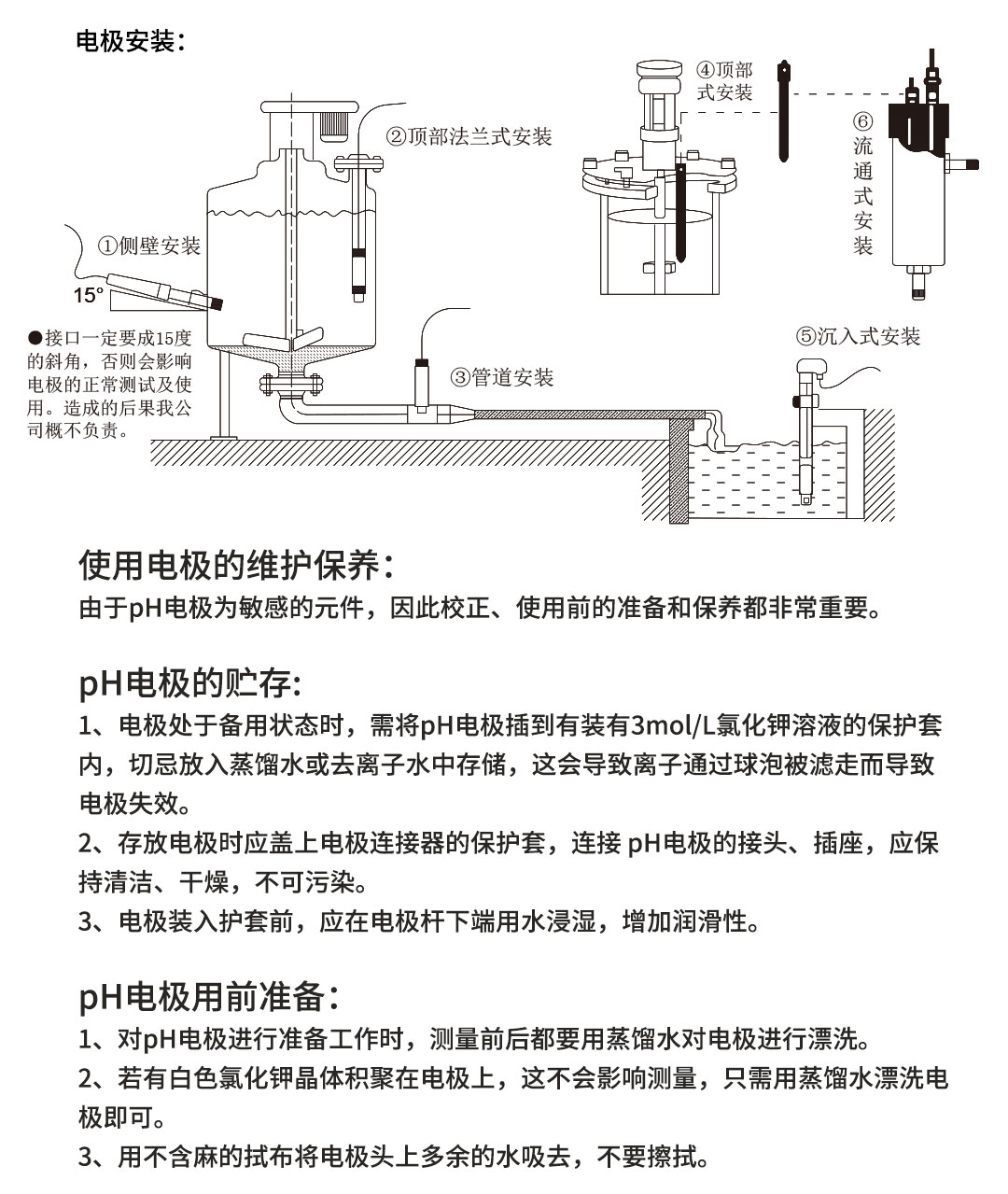 电极安装：

②顶部法兰式安装

④顶部式安装

⑥流通式安装

①侧壁安装

15°

●接口一定要成15度的斜角，否则会影响电极的正常测试及使用。造成的后果我公司概不负责。

③管道安装

⑤沉入式安装

使用电极的维护保养：

由于pH电极为敏感的元件，因此校正、使用前的准备和保养都非常重要。

pH电极的贮存：

1、电极处于备用状态时，需将pH电极插到有装有3mol/L氯化钾溶液的保护套内，切忌放入蒸馏水或去离子水中存储，这会导致离子通过球泡被滤走而导致电极失效。

2、存放电极时应盖上电极连接器的保护套，连接 pH电极的接头、插座，应保持清洁、干燥，不可污染。

3、电极装入护套前，应在电极杆下端用水浸湿，增加润滑性。

pH电极用前准备：

1、对pH电极进行准备工作时，测量前后都要用蒸馏水对电极进行漂洗。

2、若有白色氯化钾晶体积聚在电极上，这不会影响测量，只需用蒸馏水漂洗电极即可。

3、用不含麻的拭布将电极头上多余的水吸去，不要擦拭。