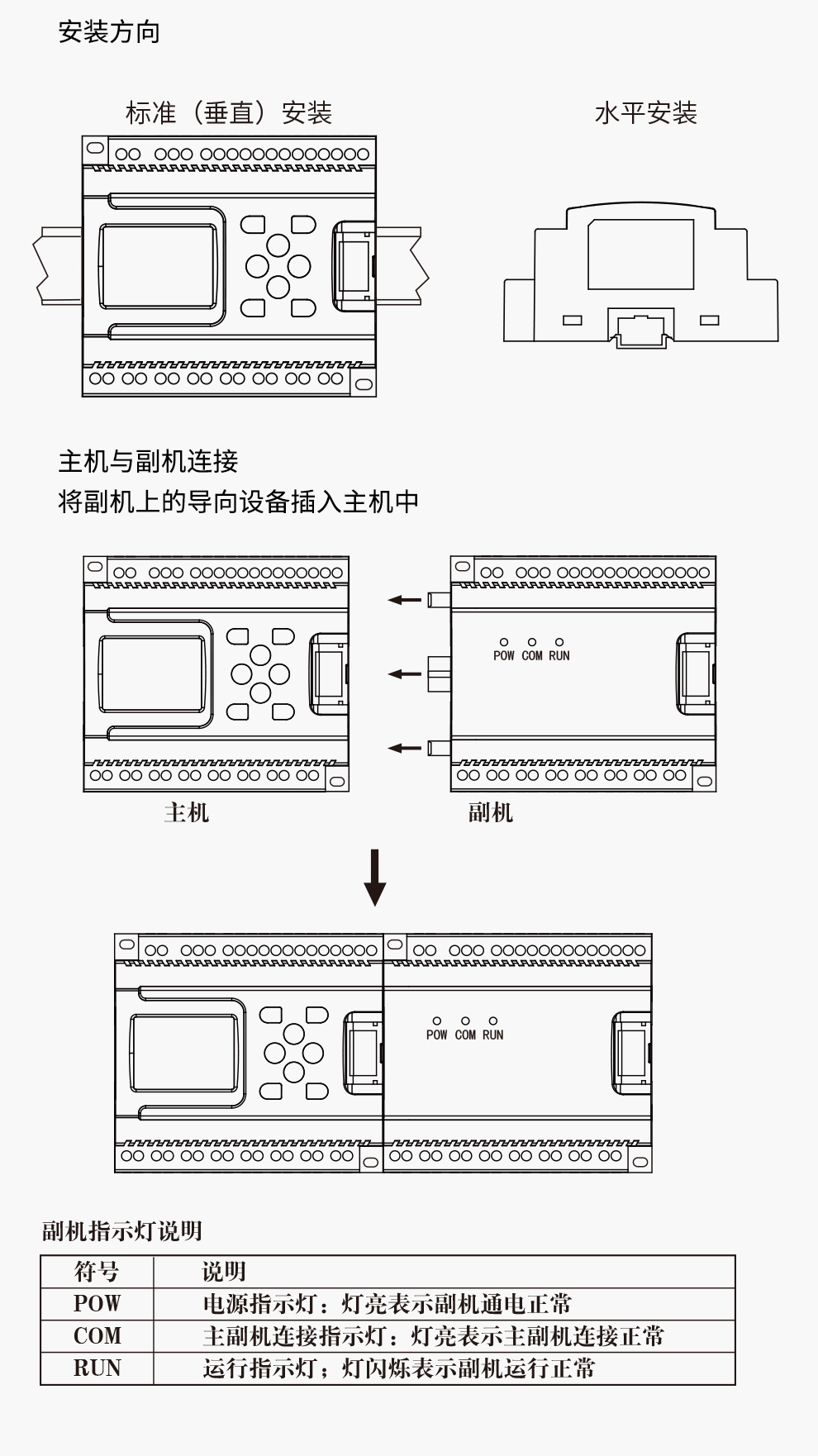 安装方向

标准（垂直）安装

水平安装

主机与副机连接
将副机上的导向设备插入主机中

POW COM RUN

主机

副机

POW COM RUN

副机指示灯说明

| 符号 | 说明 |
|---|---|
| POW | 电源指示灯：灯亮表示副机通电正常 |
| COM | 主副机连接指示灯：灯亮表示主副机连接正常 |
| RUN | 运行指示灯；灯闪烁表示副机运行正常 |